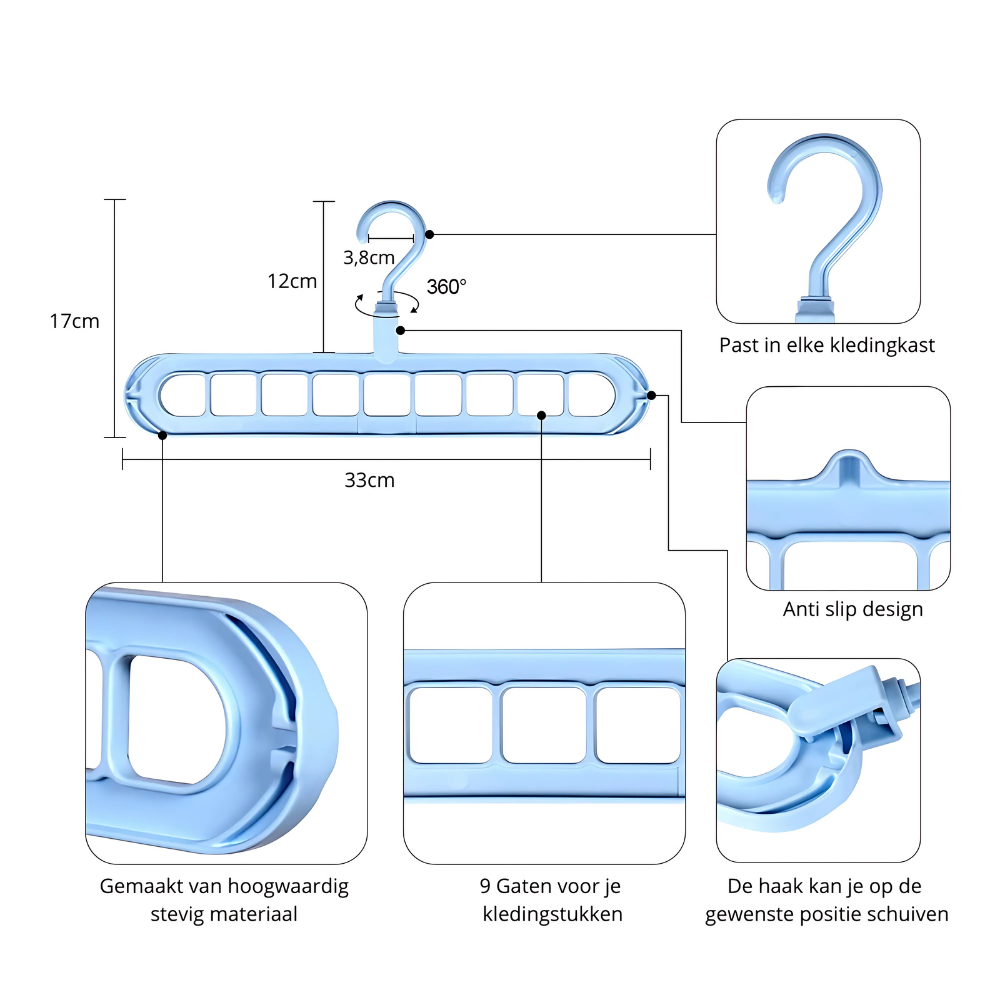 17cm

12cm

3,8cm

360°

33cm

Past in elke kledingkast

Anti slip design

Gemaakt van hoogwaardig stevig materiaal

9 Gaten voor je kledingstukken

De haak kan je op de gewenste positie schuiven