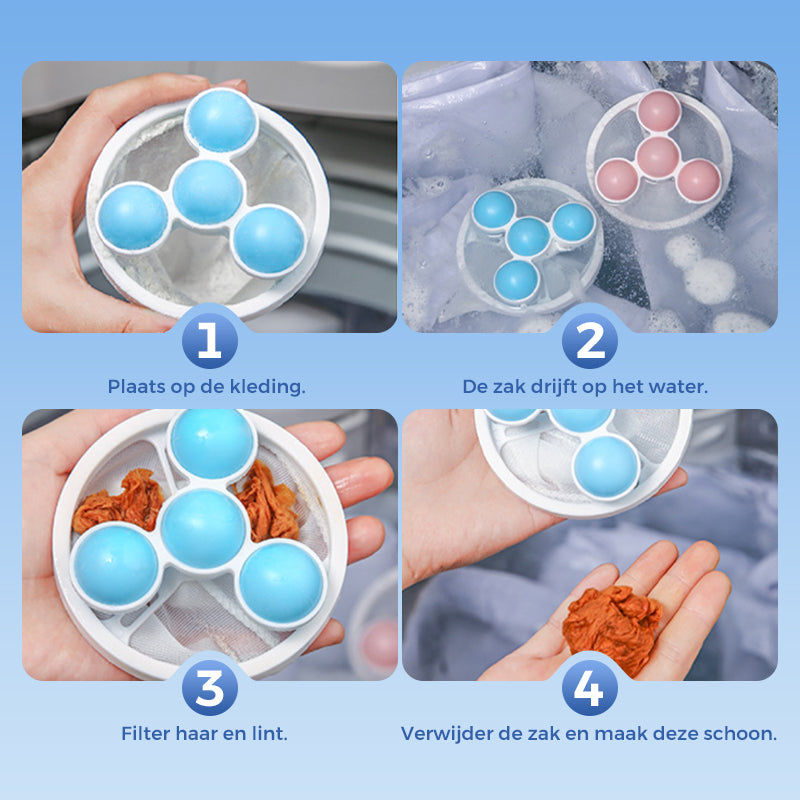 1

Plaats op de kleding.

2

De zak drijft op het water.

3

Filter haar en lint.

4

Verwijder de zak en maak deze schoon.