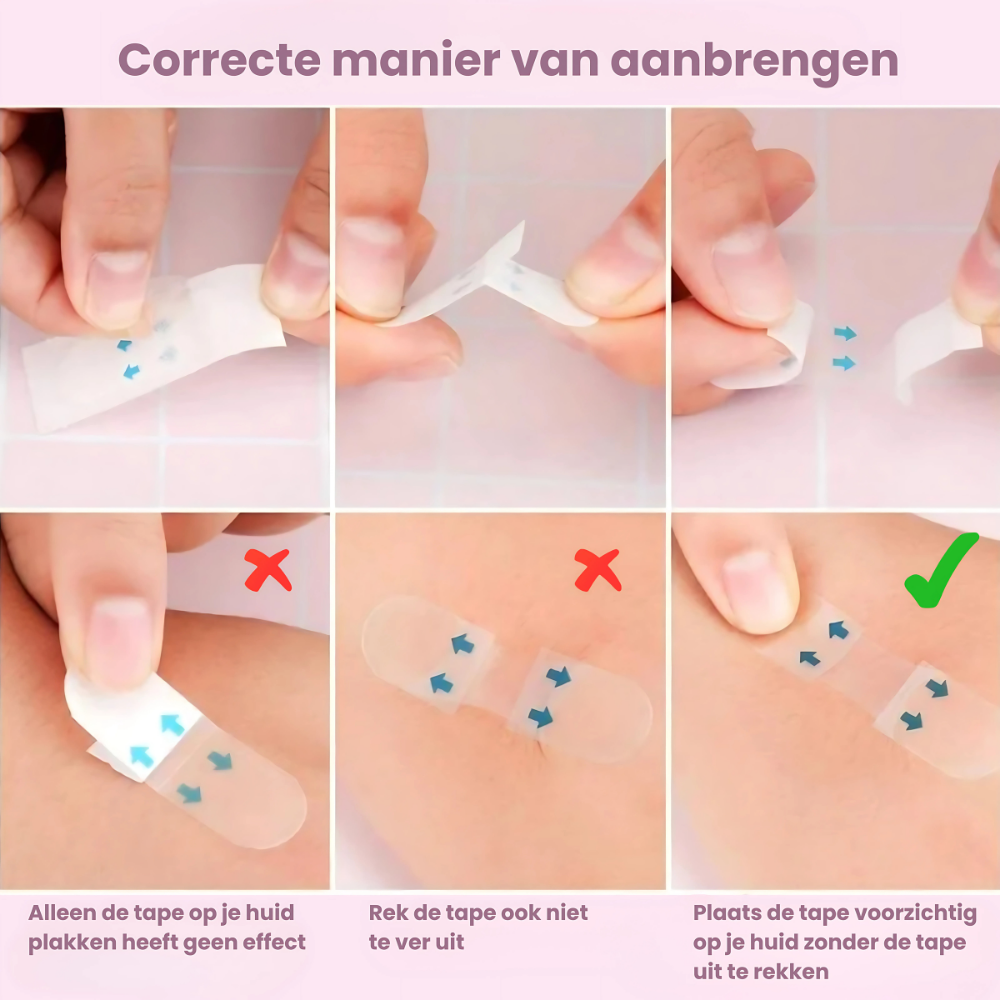 Correcte manier van aanbrengen

Alleen de tape op je huid plakken heeft geen effect

Rek de tape ook niet te ver uit

Plaats de tape voorzichtig op je huid zonder de tape uit te rekken