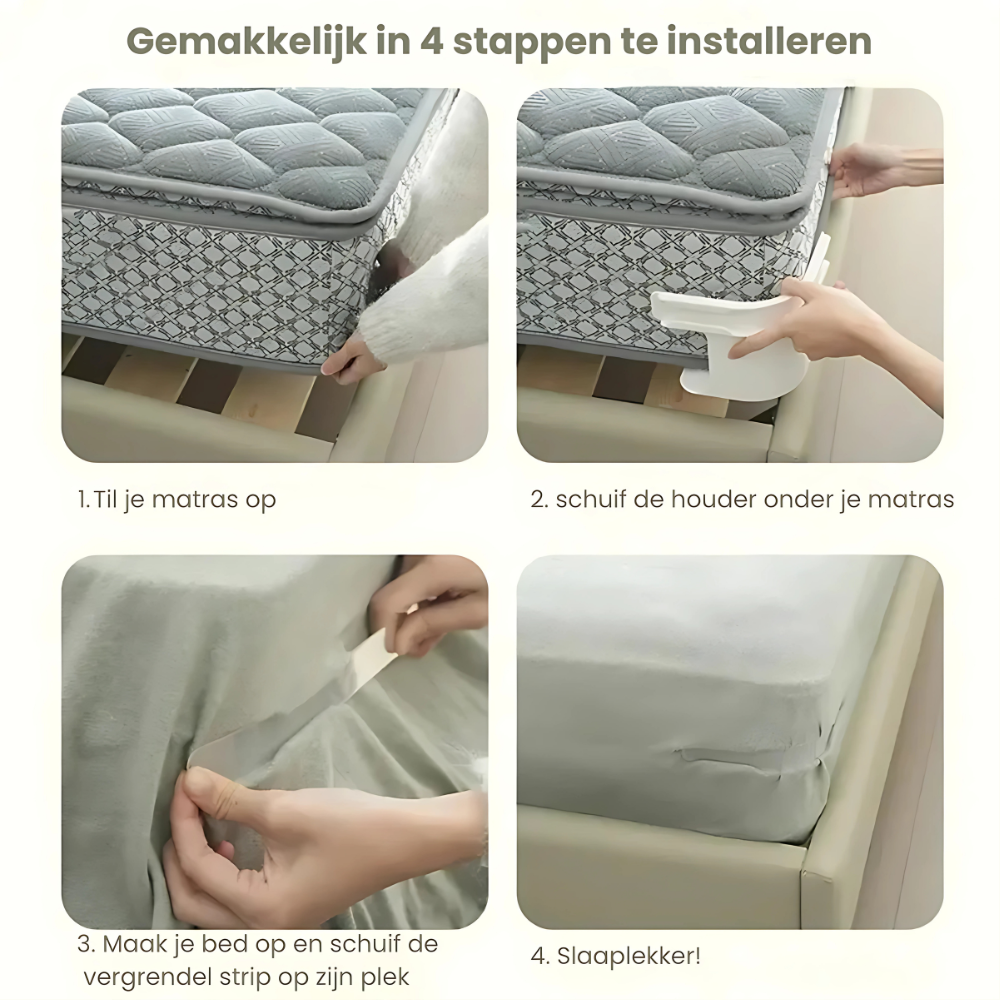 Gemakkelijk in 4 stappen te installeren

1. Til je matras op

2. schuif de houder onder je matras

3. Maak je bed op en schuif de vergrendel strip op zijn plek

4. Slaaplekker!