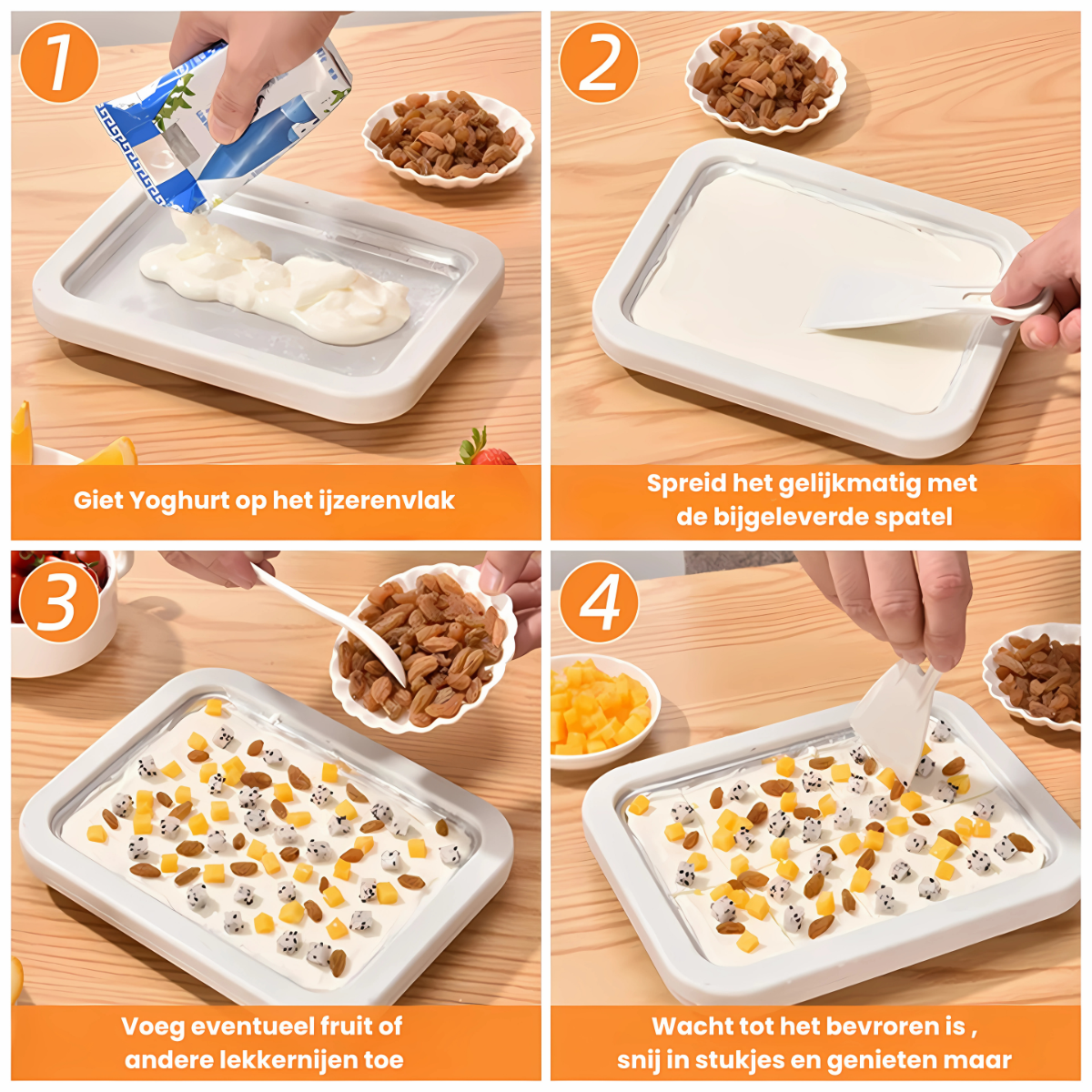 1

Giet Yoghurt op het ijzerenvlak

2

Spreid het gelijkmatig met de bijgeleverde spatel

3

Voeg eventueel fruit of andere lekkernijen toe

4

Wacht tot het bevroren is , snij in stukjes en genieten maar