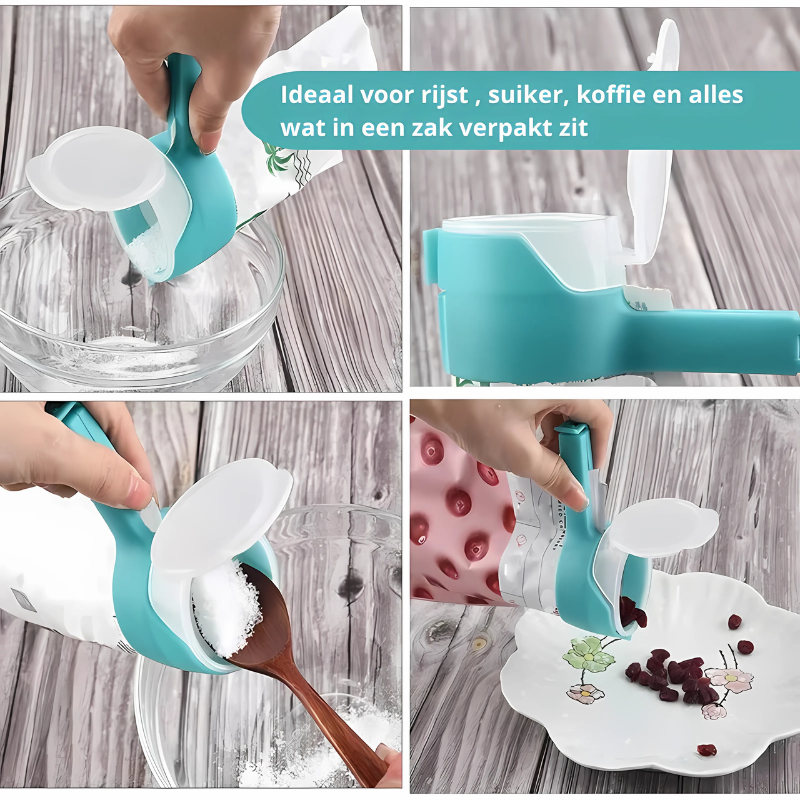 Ideaal voor rijst , suiker, koffie en alles wat in een zak verpakt zit