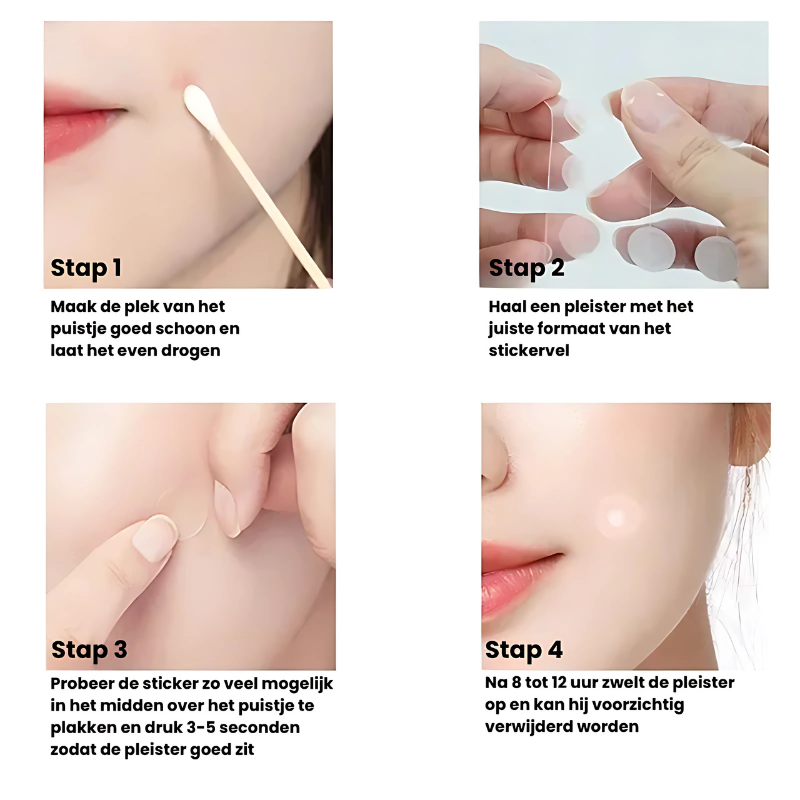 Stap 1

Maak de plek van het puistje goed schoon en laat het even drogen

Stap 2

Haal een pleister met het juiste formaat van het stickervel

Stap 3

Probeer de sticker zo veel mogelijk in het midden over het puistje te plakken en druk 3-5 seconden zodat de pleister goed zit

Stap 4

Na 8 tot 12 uur zwelt de pleister op en kan hij voorzichtig verwijderd worden