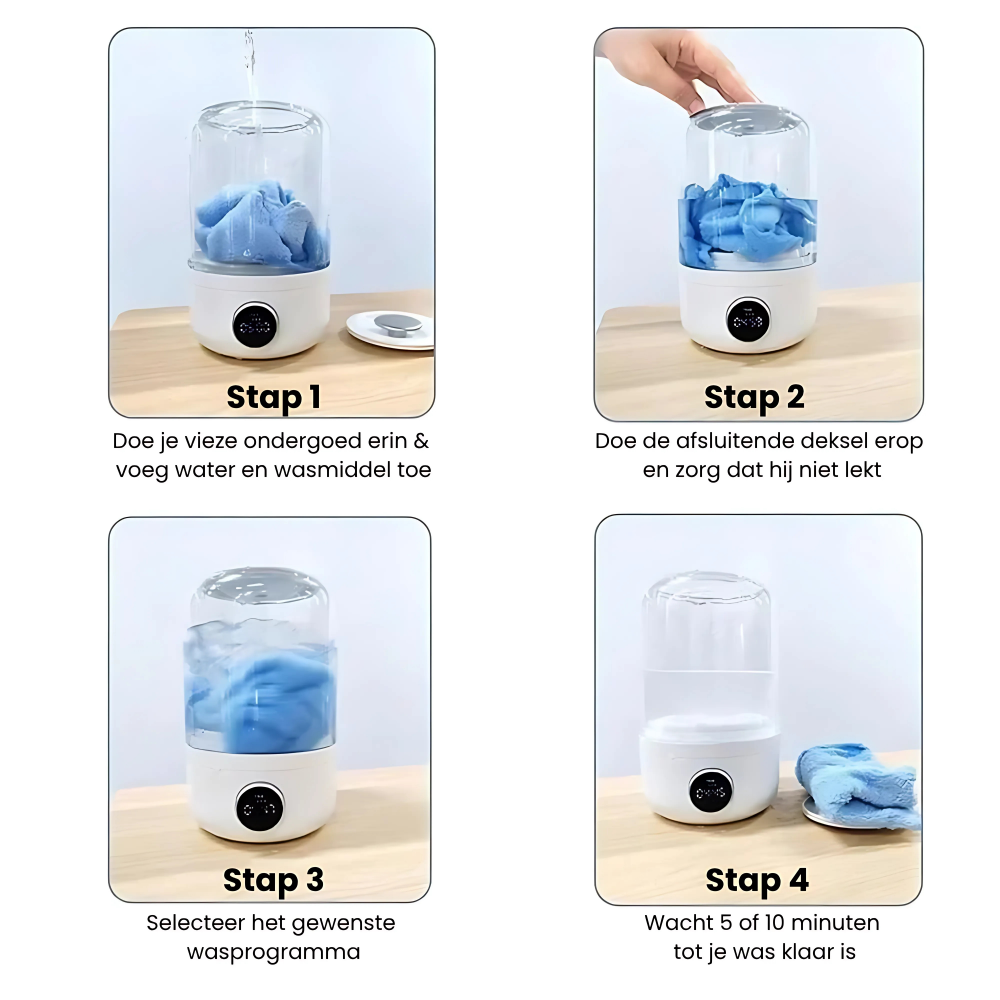 Stap 1
Doe je vieze ondergoed erin & voeg water en wasmiddel toe

Stap 2
Doe de afsluitende deksel erop en zorg dat hij niet lekt

Stap 3
Selecteer het gewenste wasprogramma

Stap 4
Wacht 5 of 10 minuten tot je was klaar is