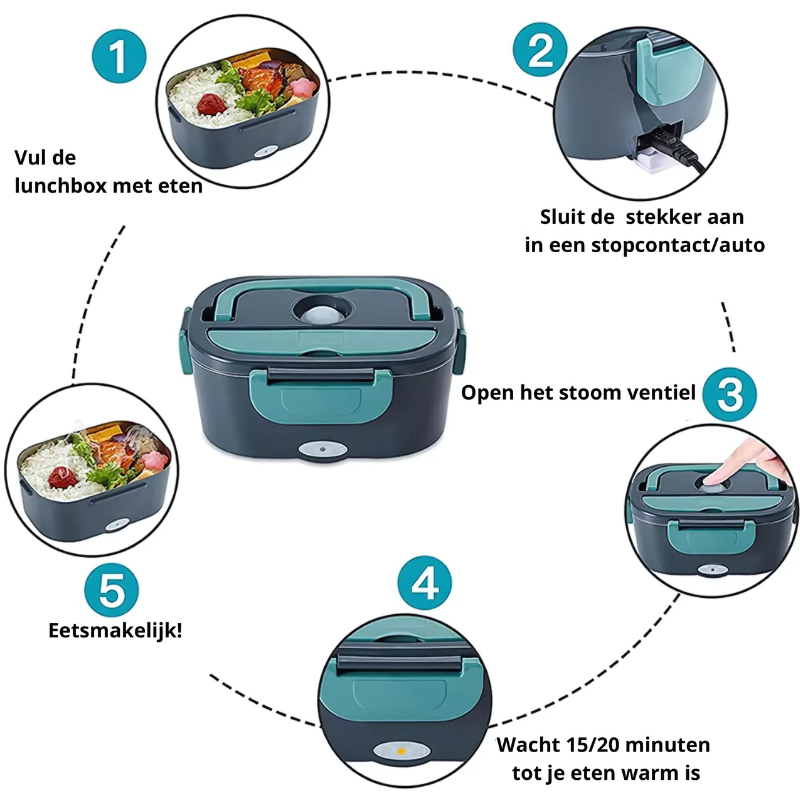 1

Vul de lunchbox met eten

2

Sluit de  stekker aan in een stopcontact/auto

Open het stoom ventiel

3

4

Wacht 15/20 minuten tot je eten warm is

5

Eetsmakelijk!