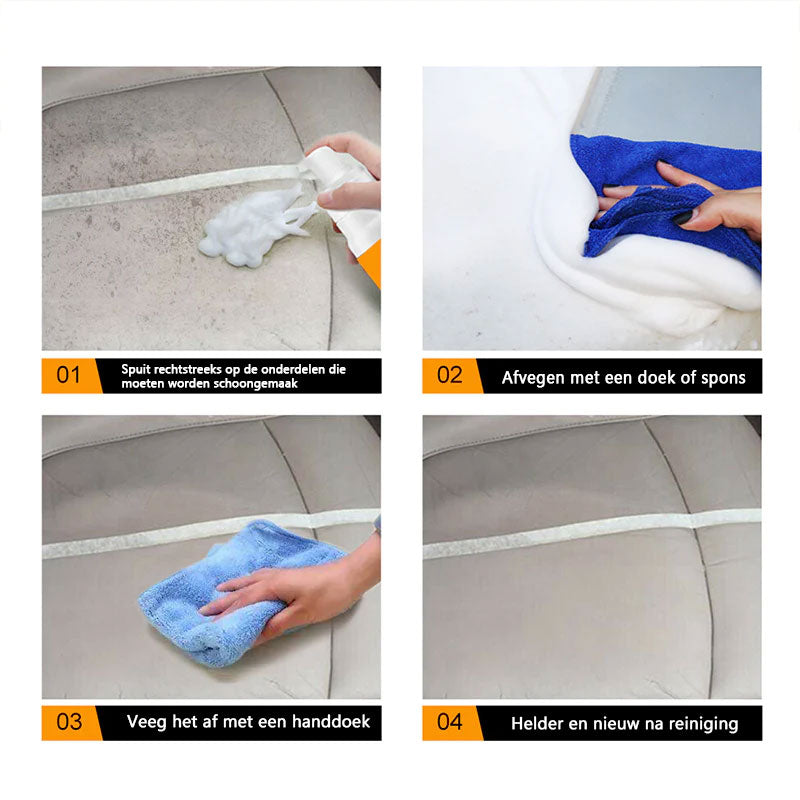 01 Spuit rechtstreeks op de onderdelen die moeten worden schoongemaak

02 Afvegen met een doek of spons

03 Veeg het af met een handdoek

04 Helder en nieuw na reiniging